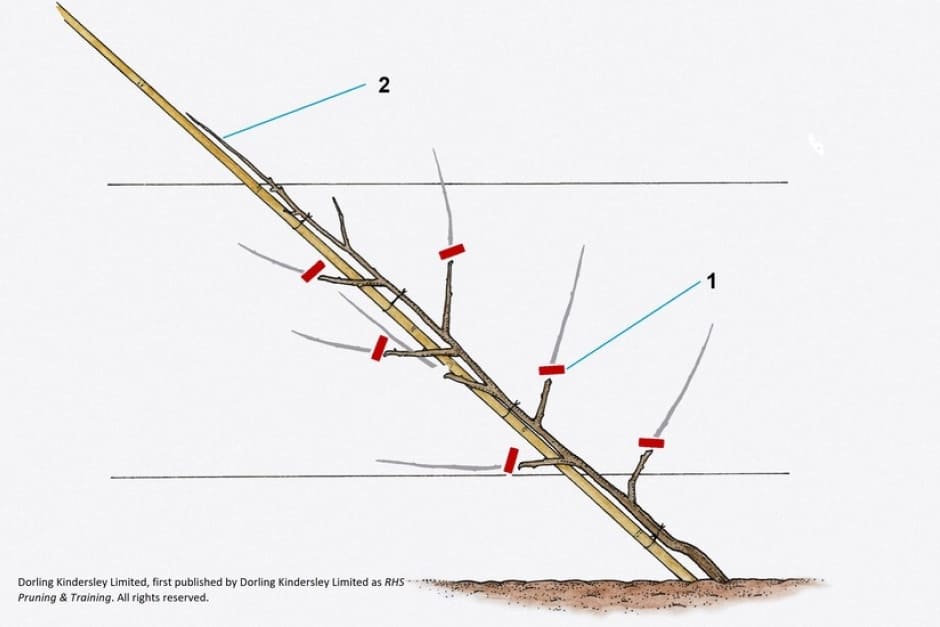 2

1

Dorling Kindersley Limited, first published by Dorling Kindersley Limited as RHS Pruning & Training. All rights reserved.